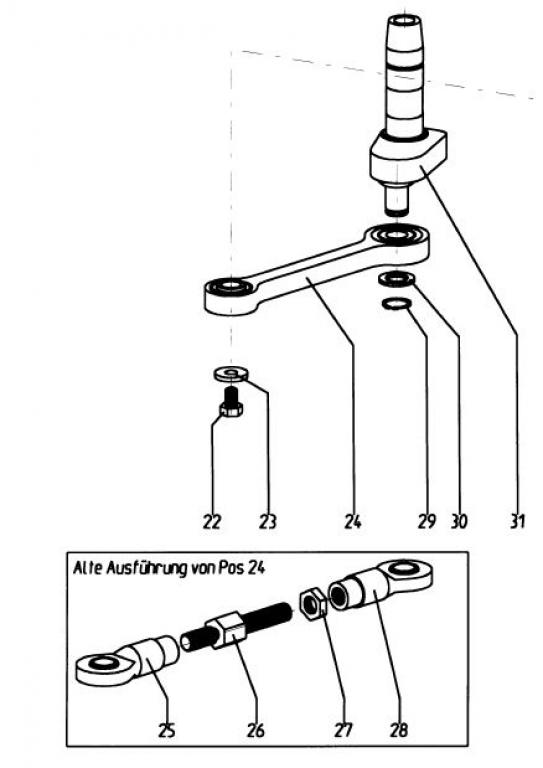 22
23
24
29
30
31

Alte Ausführung von Pos 24

25
26
27
28